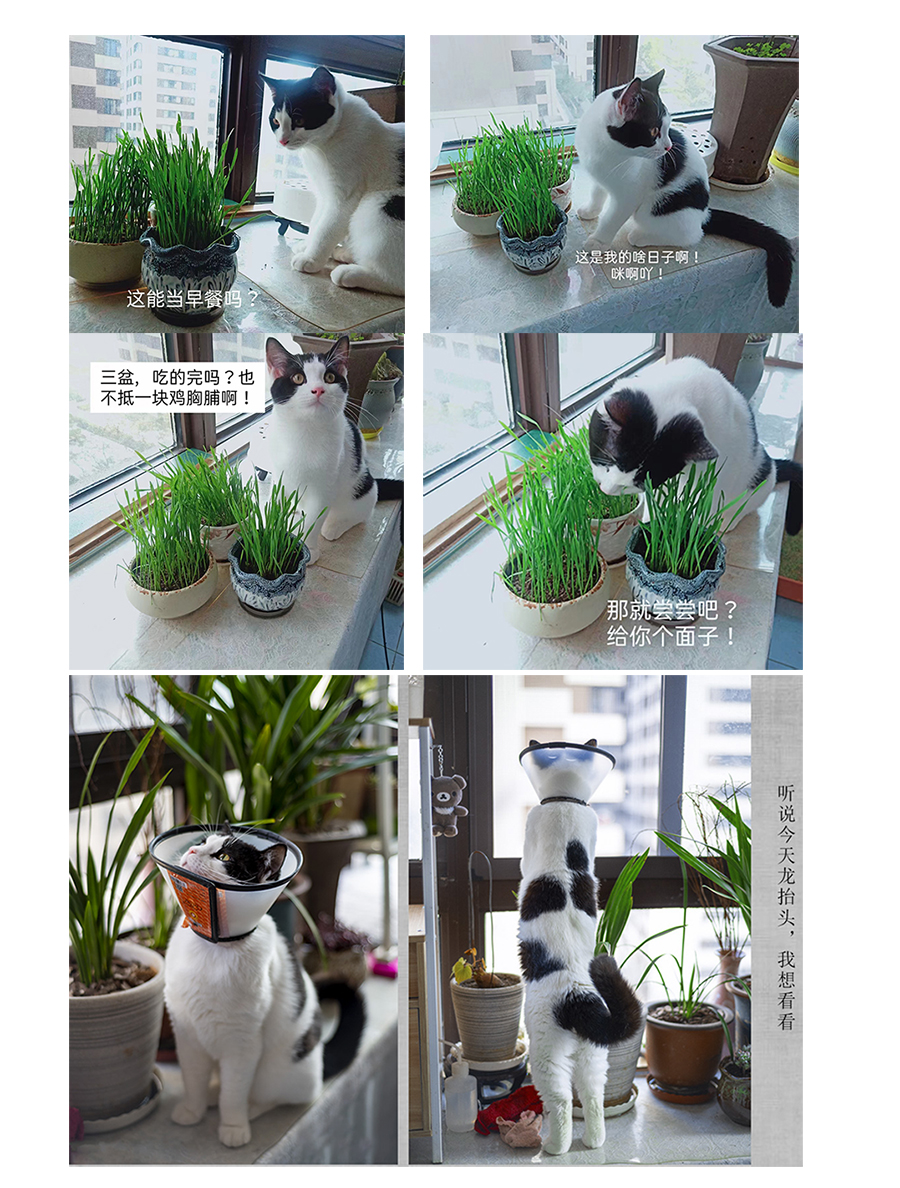 这能当早餐吗？

这是我的啥日子啊！
咪啊吖！

三盆，吃的完吗？也不抵一块鸡胸脯啊！

那就尝尝吧？
给你个面子！

听说今天龙抬头，我想看看